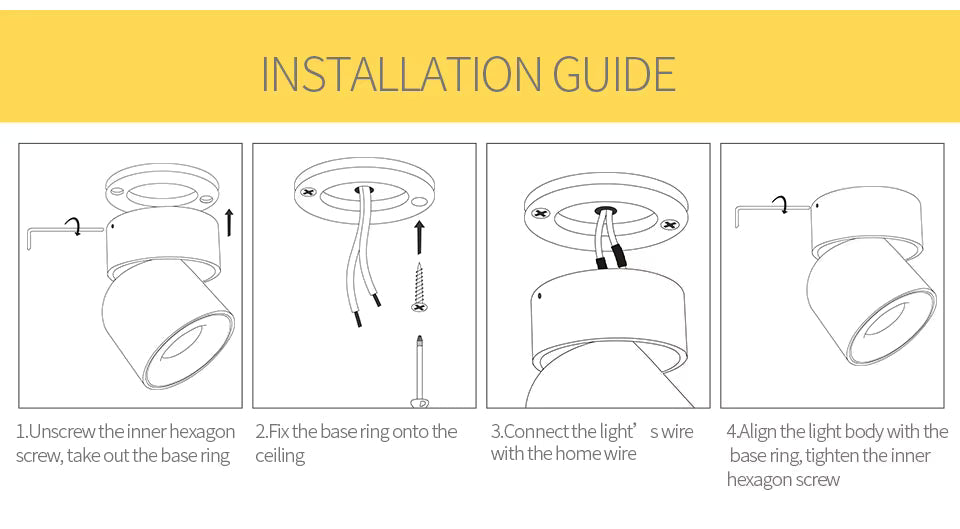 INSTALLATION GUIDE

1.Unscrew the inner hexagon screw, take out the base ring

2.Fix the base ring onto the ceiling

3.Connect the light’ s wire with the home wire

4.Align the light body with the base ring, tighten the inner hexagon screw