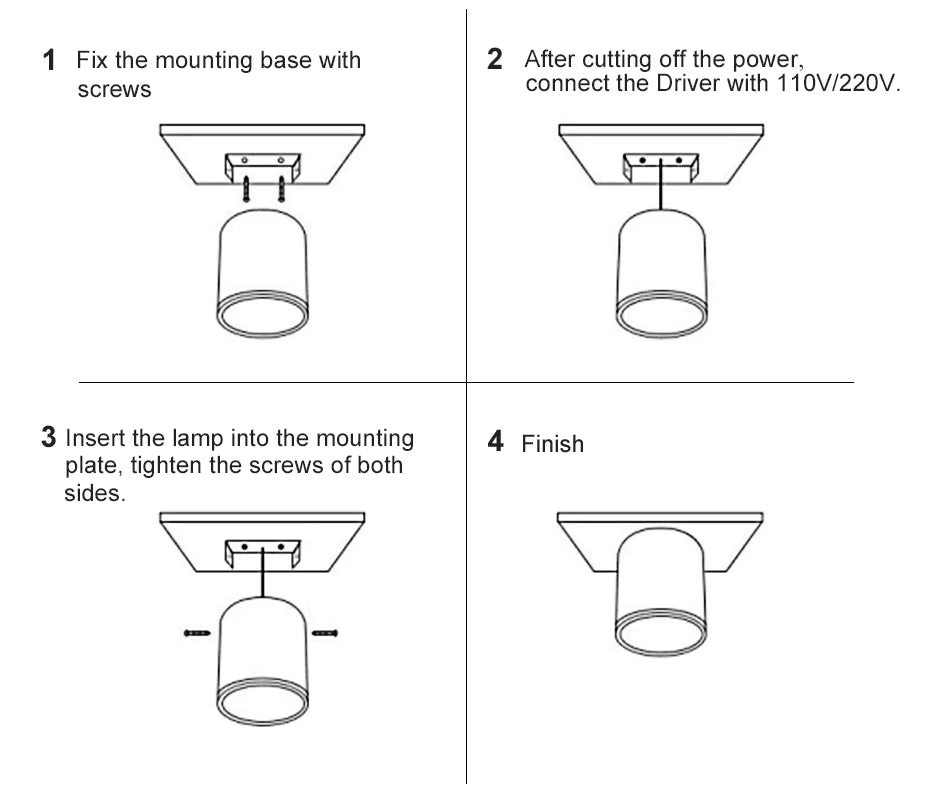 1 Fix the mounting base with screws

2 After cutting off the power, connect the Driver with 110V/220V.

3 Insert the lamp into the mounting plate, tighten the screws of both sides.

4 Finish